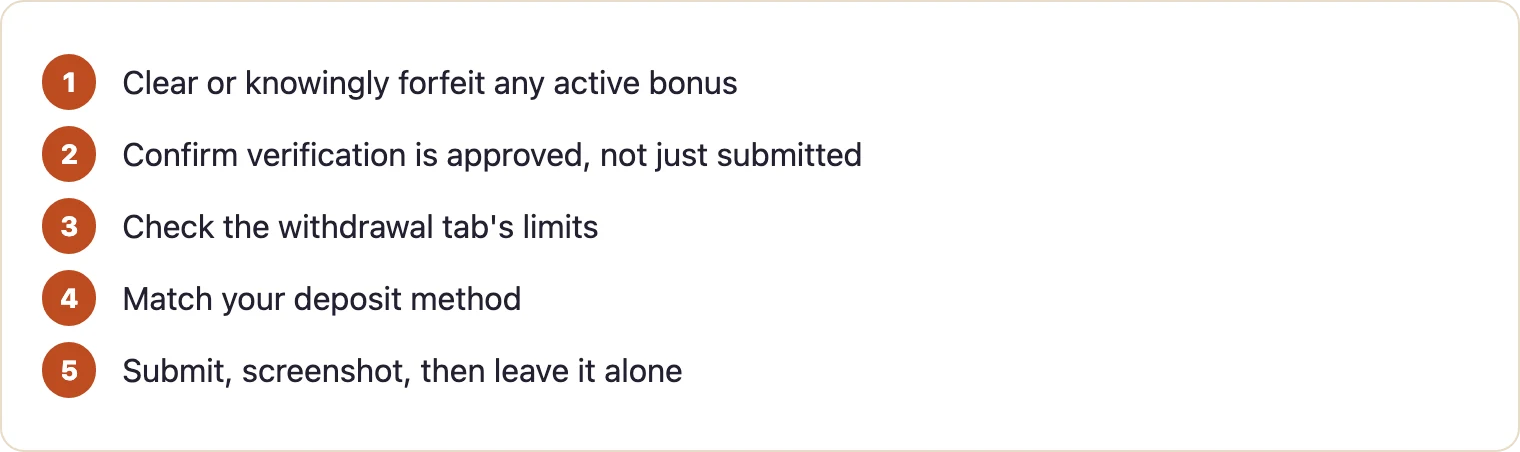 1 Clear or knowingly forfeit any active bonus

2 Confirm verification is approved, not just submitted

3 Check the withdrawal tab's limits

4 Match your deposit method

5 Submit, screenshot, then leave it alone